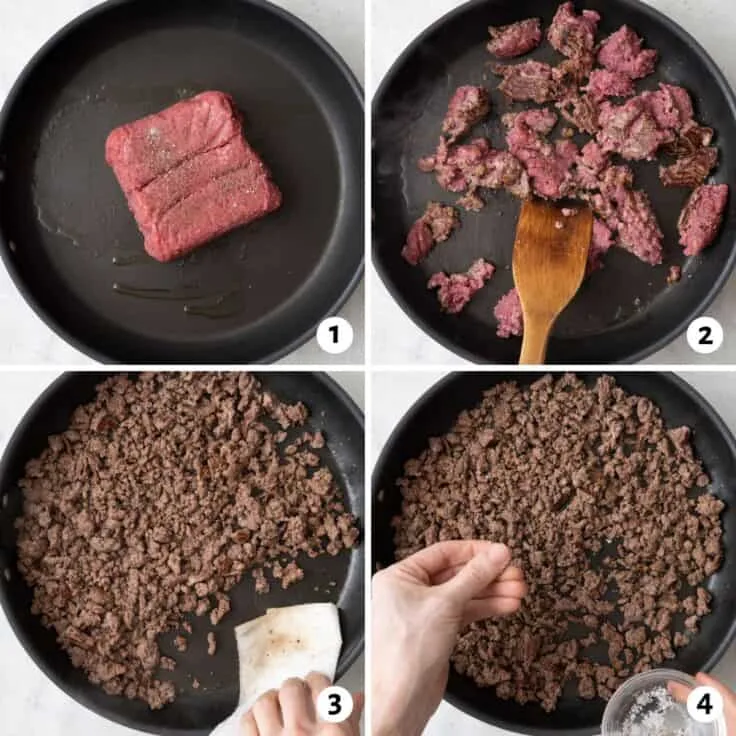 1

2

3

4