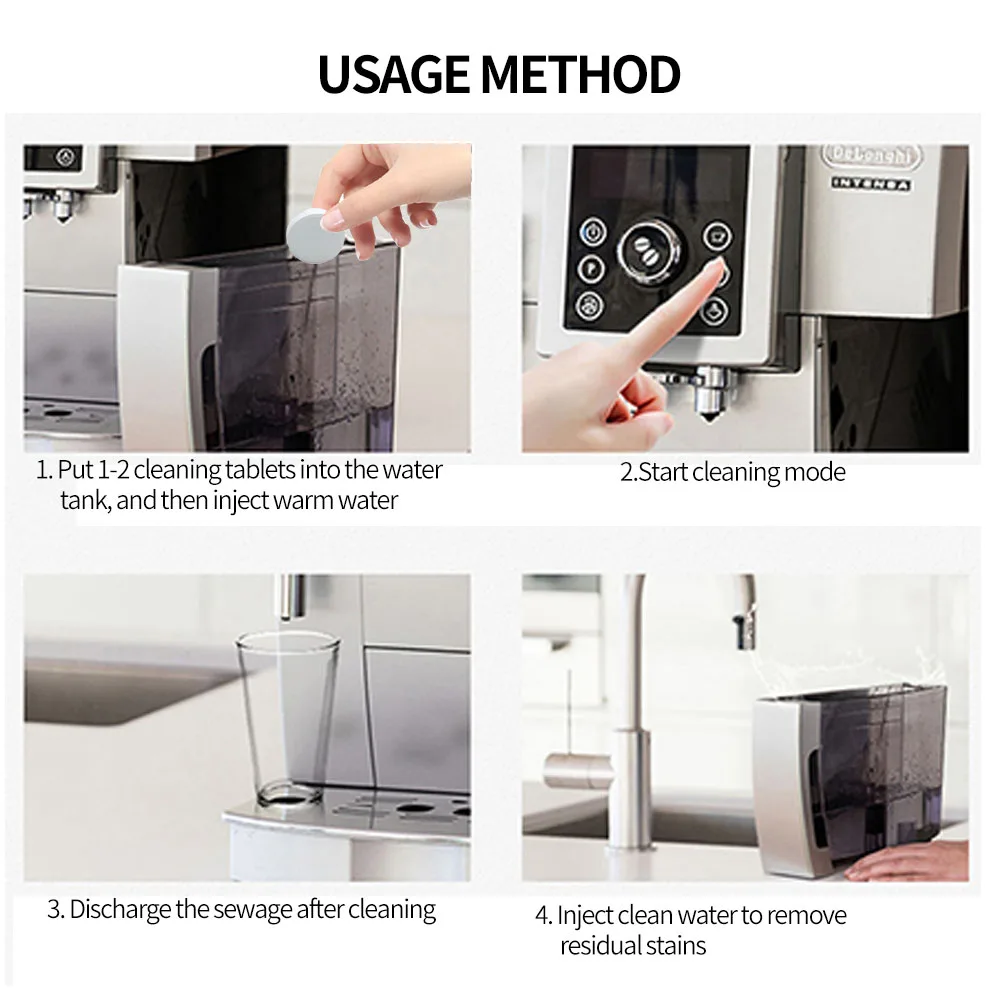 USAGE METHOD

DeLonghi
INTENSA

1. Put 1-2 cleaning tablets into the water tank, and then inject warm water

2.Start cleaning mode

3. Discharge the sewage after cleaning

4. Inject clean water to remove residual stains