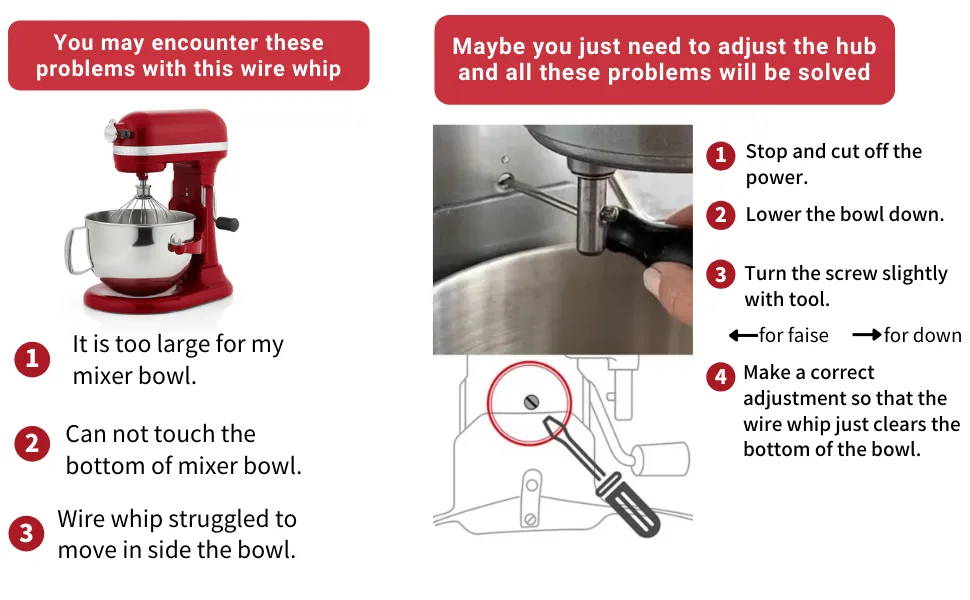 You may encounter these problems with this wire whip

1 It is too large for my mixer bowl.

2 Can not touch the bottom of mixer bowl.

3 Wire whip struggled to move in side the bowl.

Maybe you just need to adjust the hub and all these problems will be solved

1 Stop and cut off the power.

2 Lower the bowl down.

3 Turn the screw slightly with tool.

←for faise →for down

4 Make a correct adjustment so that the wire whip just clears the bottom of the bowl.